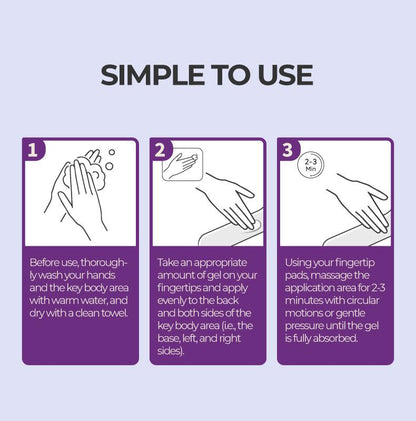 SIMPLE TO USE

1

Before use, thoroughly wash your hands and the key body area with warm water, and dry with a clean towel.

2

Take an appropriate amount of gel on your fingertips and apply evenly to the back and both sides of the key body area (i.e., the base, left, and right sides).

3

2-3 Min

Using your fingertip pads, massage the application area for 2-3 minutes with circular motions or gentle pressure until the gel is fully absorbed.